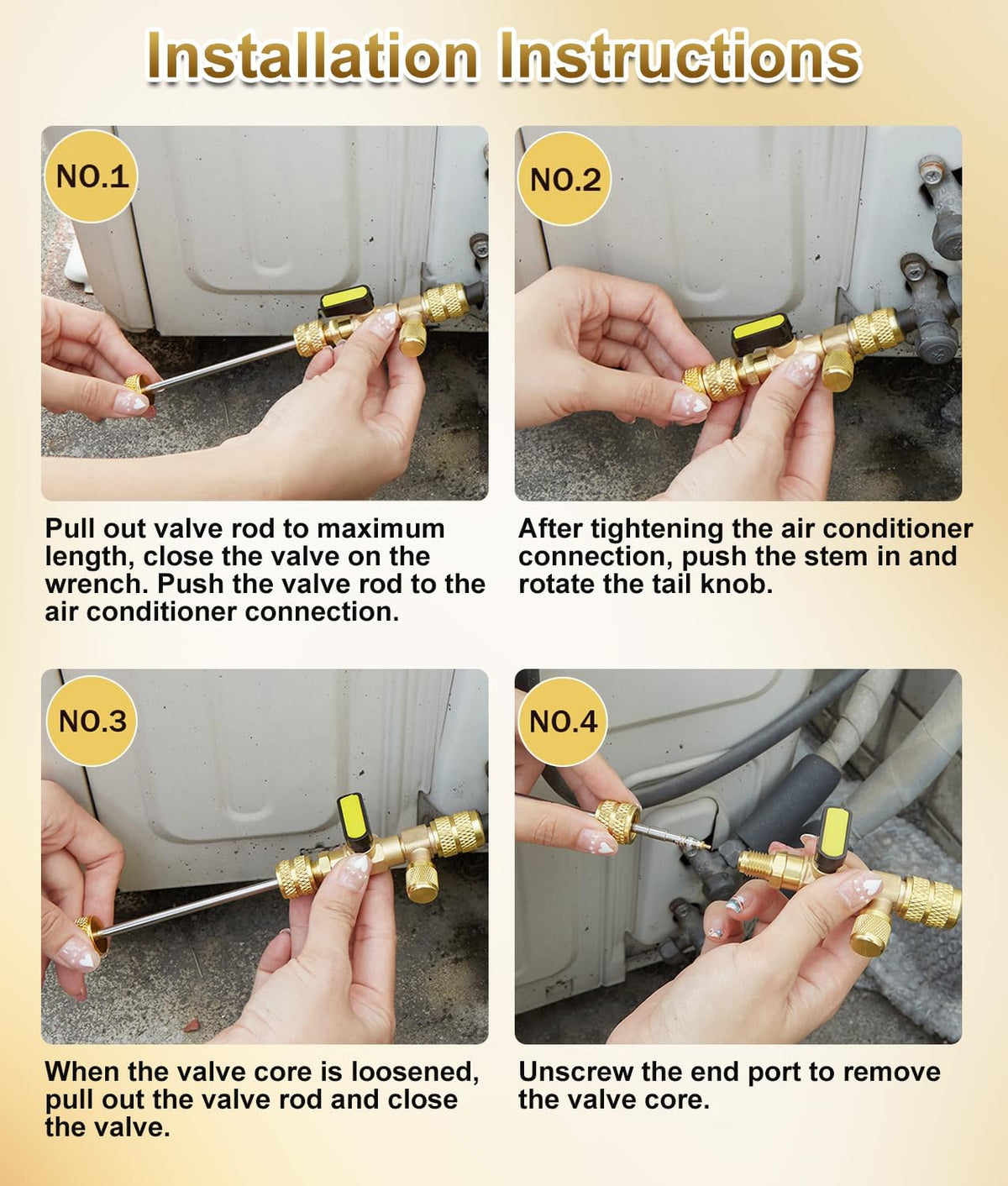 Installation Instructions

NO.1

Pull out valve rod to maximum length, close the valve on the wrench. Push the valve rod to the air conditioner connection.

NO.2

After tightening the air conditioner connection, push the stem in and rotate the tail knob.

NO.3

When the valve core is loosened, pull out the valve rod and close the valve.

NO.4

Unscrew the end port to remove the valve core.