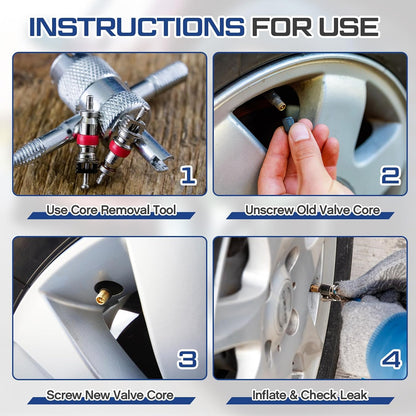 INSTRUCTIONS FOR USE

1

Use Core Removal Tool

2

Unscrew Old Valve Core

3

Screw New Valve Core

4

Inflate & Check Leak