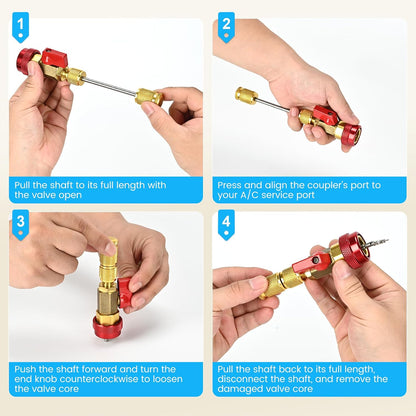 1

Pull the shaft to its full length with the valve open

2

Press and align the coupler's port to your A/C service port

3

Push the shaft forward and turn the end knob counterclockwise to loosen the valve core

4

Pull the shaft back to its full length, disconnect the shaft, and remove the damaged valve core